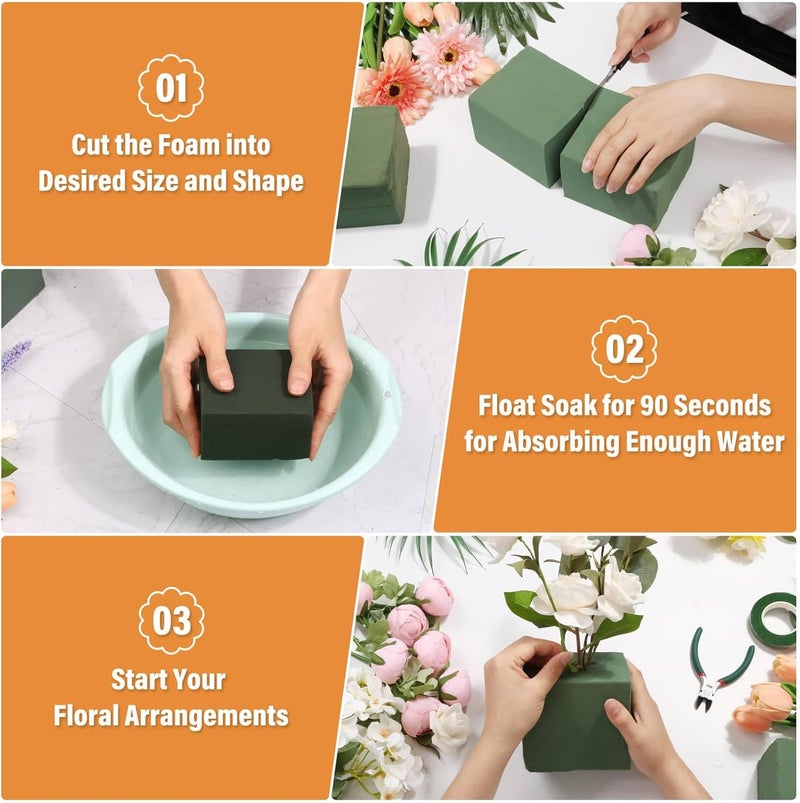 01

Cut the Foam into Desired Size and Shape

02

Float Soak for 90 Seconds for Absorbing Enough Water

03

Start Your Floral Arrangements